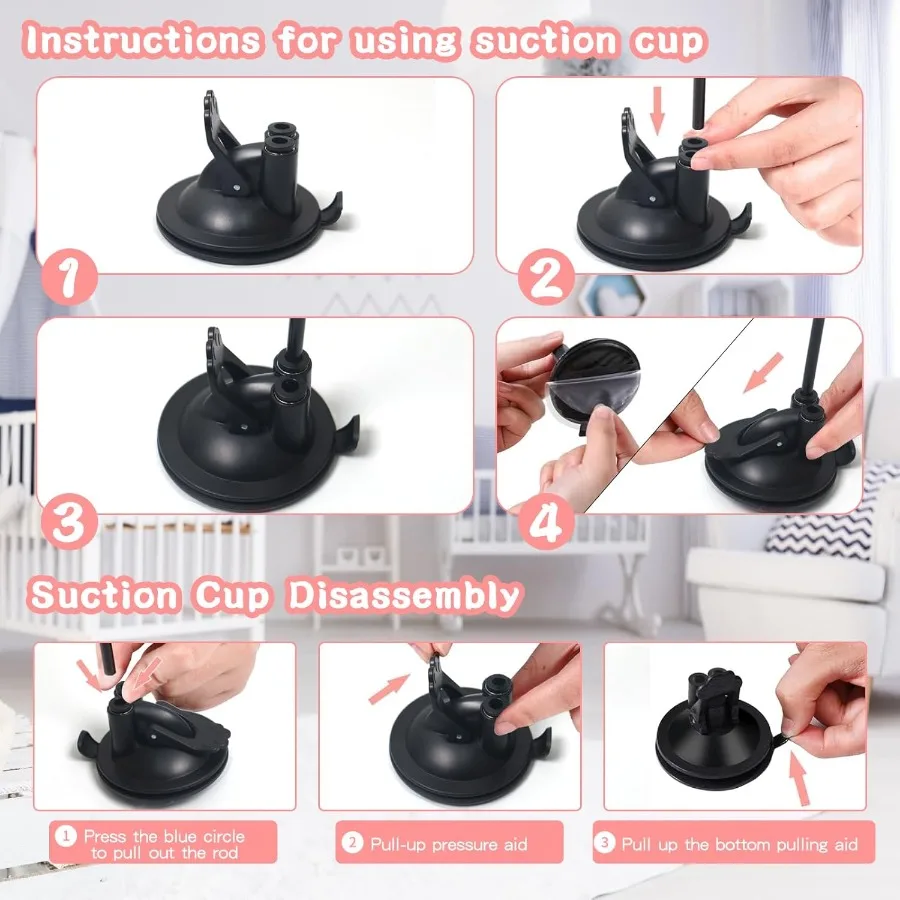 Instructions for using suction cup

1

2

3

4

Suction Cup Disassembly

1 Press the blue circle to pull out the rod

2 Pull-up pressure aid

3 Pull up the bottom pulling aid