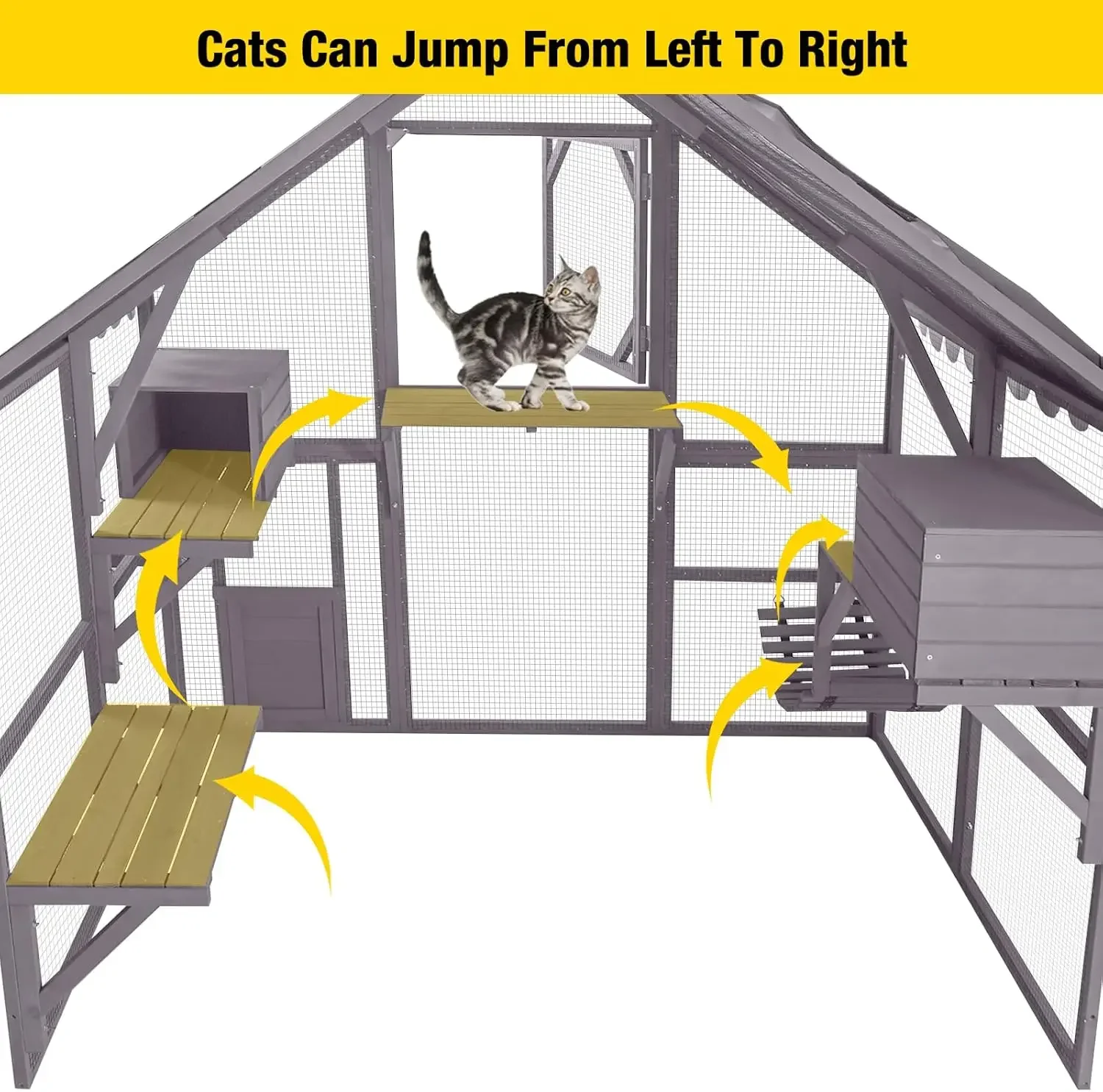 Cats Can Jump From Left To Right